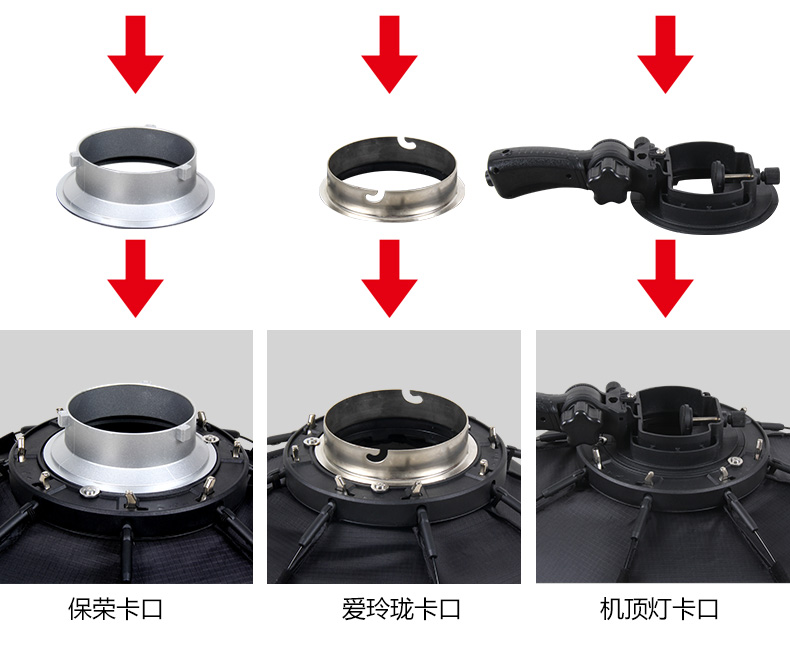 保荣卡口

爱玲珑卡口

机顶灯卡口